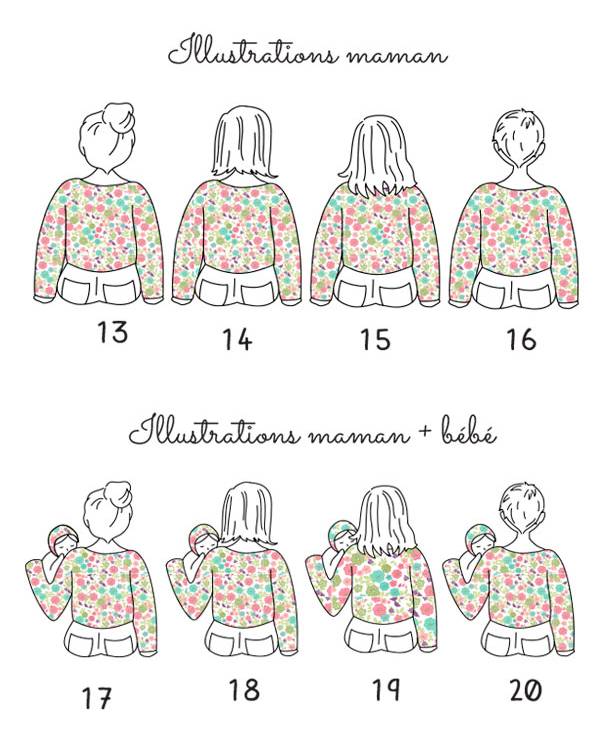 Illustrations maman

13 14 15 16

Illustrations maman + bébé

17 18 19 20