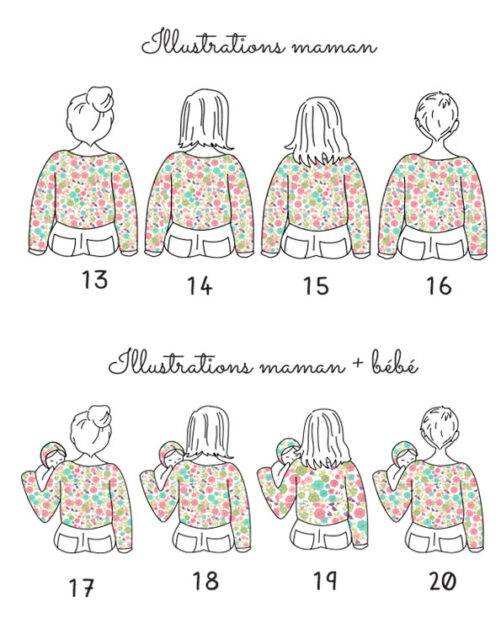 Illustrations maman

13 14 15 16

Illustrations maman + bébé

17 18 19 20